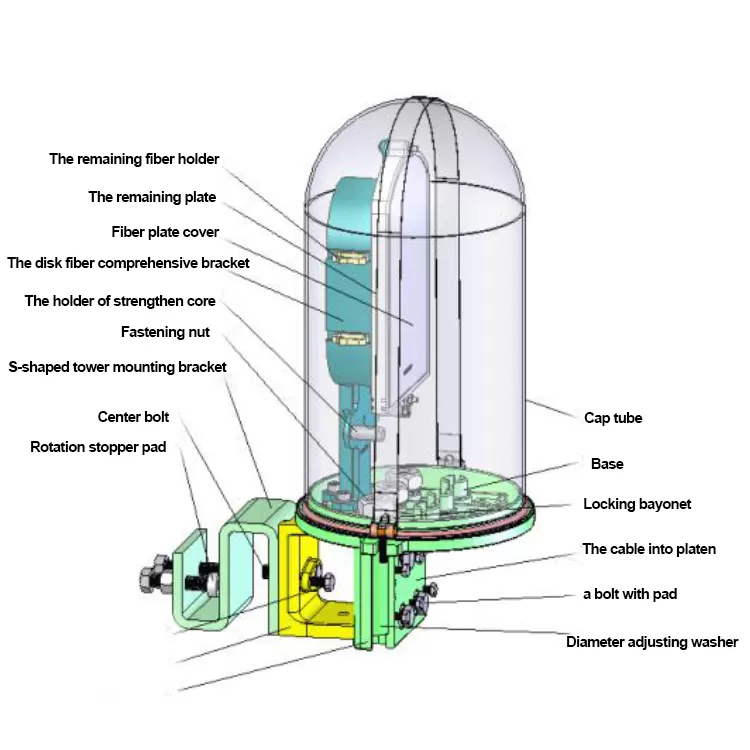 The remaining fiber holder
The remaining plate
Fiber plate cover
The disk fiber comprehensive bracket
The holder of strengthen core
Fastening nut
S-shaped tower mounting bracket
Center bolt
Rotation stopper pad

Cap tube
Base
Locking bayonet
The cable into platen
a bolt with pad
Diameter adjusting washer