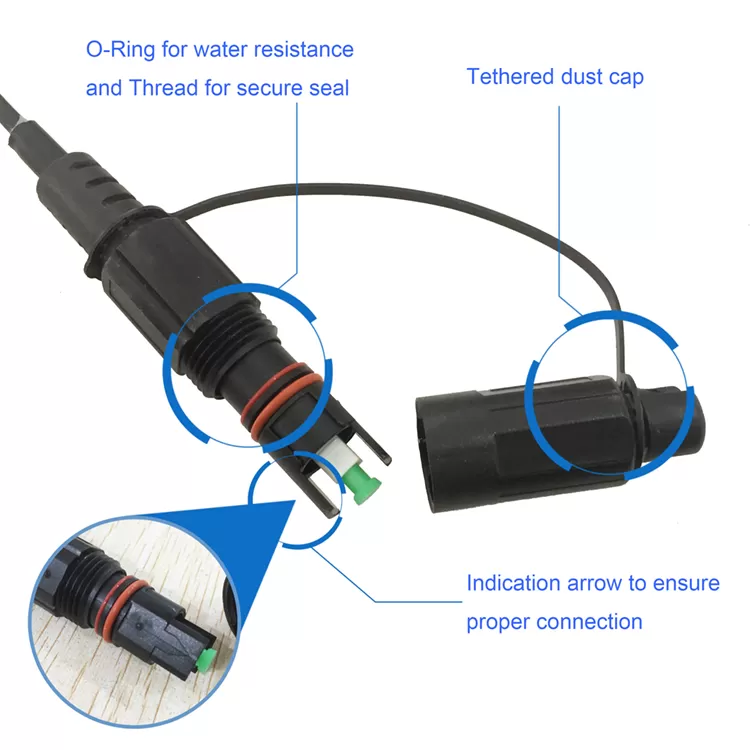 O-Ring for water resistance and Thread for secure seal

Tethered dust cap

Indication arrow to ensure proper connection