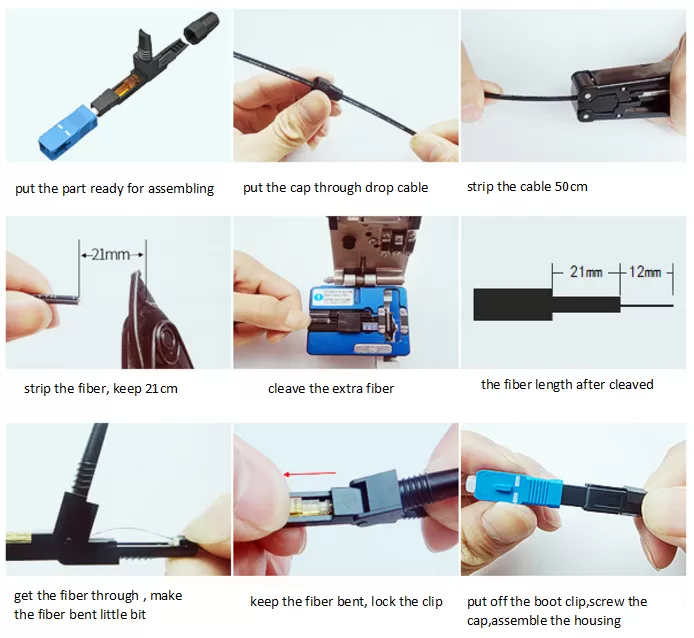 put the part ready for assembling

put the cap through drop cable

strip the cable 50cm

21mm

strip the fiber, keep 21cm

cleave the extra fiber

21mm 12mm

the fiber length after cleaved

get the fiber through , make the fiber bent little bit

keep the fiber bent, lock the clip

put off the boot clip,screw the cap,assemble the housing