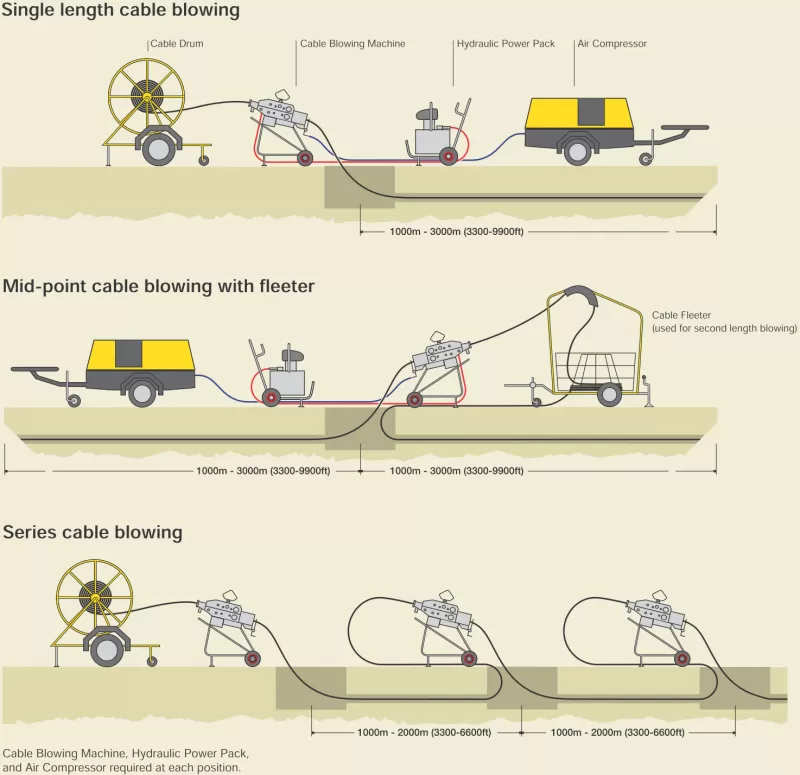 Single length cable blowing

Cable Drum

Cable Blowing Machine

Hydraulic Power Pack

Air Compressor

1000m - 3000m (3300-9900ft)

Mid-point cable blowing with fleeter

Cable Fleeter (used for second length blowing)

1000m - 3000m (3300-9900ft)

1000m - 3000m (3300-9900ft)

Series cable blowing

1000m - 2000m (3300-6600ft)

1000m - 2000m (3300-6600ft)

Cable Blowing Machine, Hydraulic Power Pack, and Air Compressor required at each position.