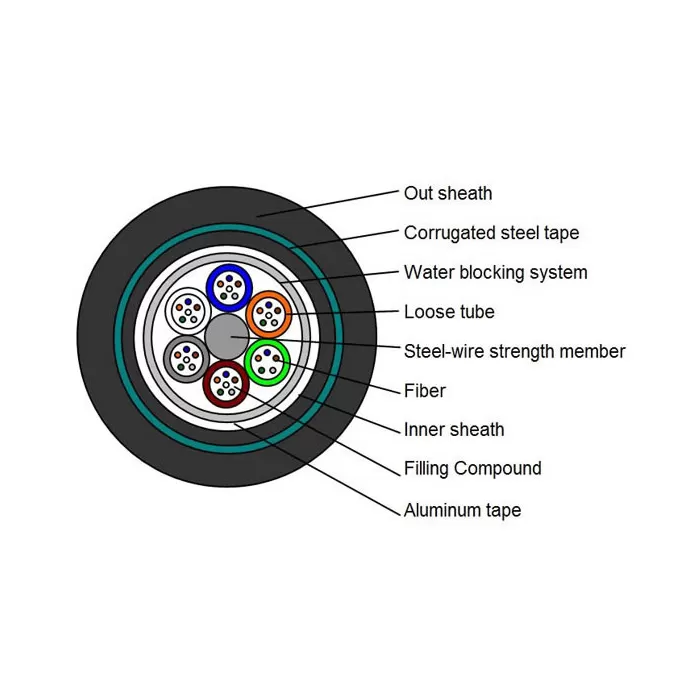 Out sheath
Corrugated steel tape
Water blocking system
Loose tube
Steel-wire strength member
Fiber
Inner sheath
Filling Compound
Aluminum tape