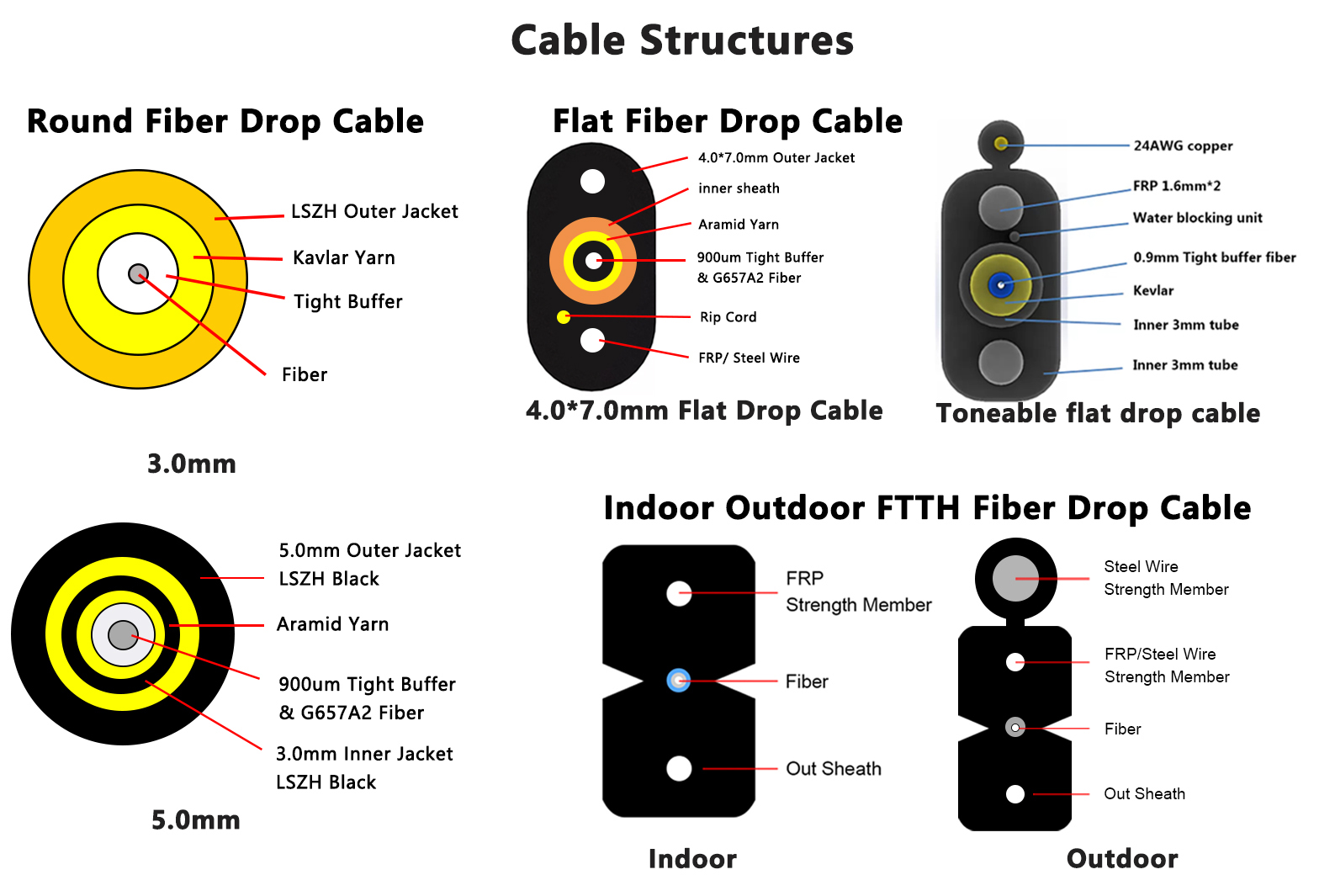 Cable Structures

Round Fiber Drop Cable

LSZH Outer Jacket
Kavlar Yarn
Tight Buffer
Fiber

3.0mm

5.0mm Outer Jacket
LSZH Black
Aramid Yarn
900um Tight Buffer
& G657A2 Fiber
3.0mm Inner Jacket
LSZH Black

5.0mm

Flat Fiber Drop Cable

4.0*7.0mm Outer Jacket
inner sheath
Aramid Yarn
900um Tight Buffer
& G657A2 Fiber
Rip Cord
FRP/ Steel Wire

4.0*7.0mm Flat Drop Cable

24AWG copper
FRP 1.6mm*2
Water blocking unit
0.9mm Tight buffer fiber
Kevlar
Inner 3mm tube
Inner 3mm tube

Toneable flat drop cable

Indoor Outdoor FTTH Fiber Drop Cable

FRP
Strength Member
Fiber
Out Sheath

Indoor

Steel Wire
Strength Member
FRP/Steel Wire
Strength Member
Fiber
Out Sheath

Outdoor