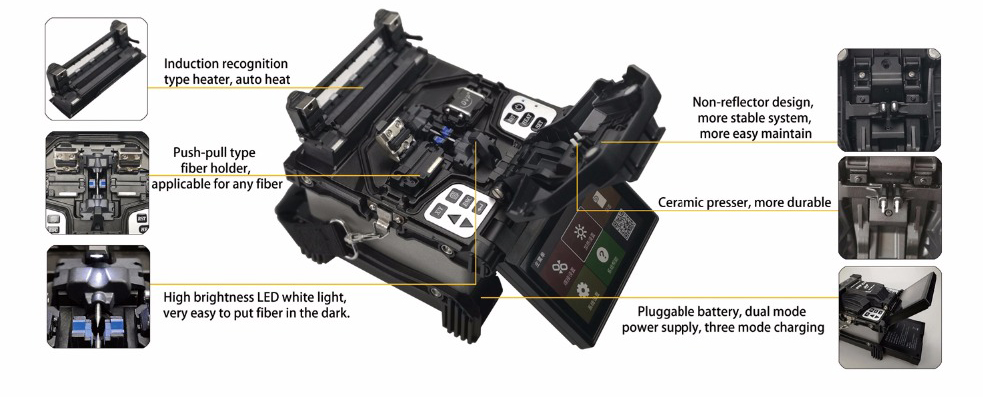 Induction recognition type heater, auto heat

Push-pull type fiber holder, applicable for any fiber

High brightness LED white light, very easy to put fiber in the dark.

Non-reflector design, more stable system, more easy maintain

Ceramic presser, more durable

Pluggable battery, dual mode power supply, three mode charging